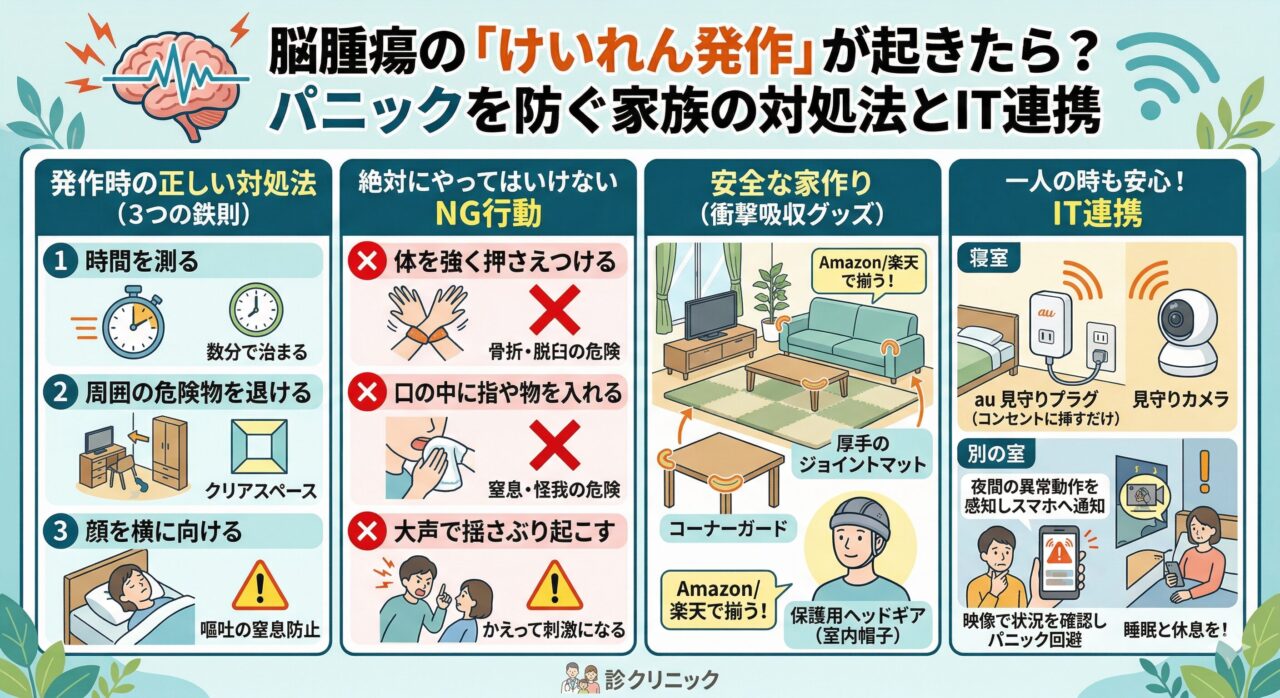 脳腫瘍の「けいれん発作」が起きたら？
パニックを防ぐ家族の対処法とIT連携

発作時の正しい対処法
（3つの鉄則）

1 時間を測る

数分で治まる

2 周囲の危険物を退ける

クリアスペース

3 顔を横に向ける

嘔吐の窒息防止

絶対にやってはいけない
NG行動

体を強く押さえつける

骨折・脱臼の危険

口の中に指や物を入れる

窒息・怪我の危険

大声で揺さぶり起こす

かえって刺激になる

安全な家作り
（衝撃吸収グッズ）

Amazon/楽天で揃う！

厚手のジョイントマット

コーナーガード

Amazon/楽天で揃う！

保護用ヘッドギア
（室内帽子）

一人の時も安心！
IT連携

寝室

au

au 見守りプラグ
（コンセントに挿すだけ）

見守りカメラ

別の室

夜間の異常動作を感知しスマホへ通知

映像で状況を確認しパニック回避

睡眠と休息を！

診クリニック