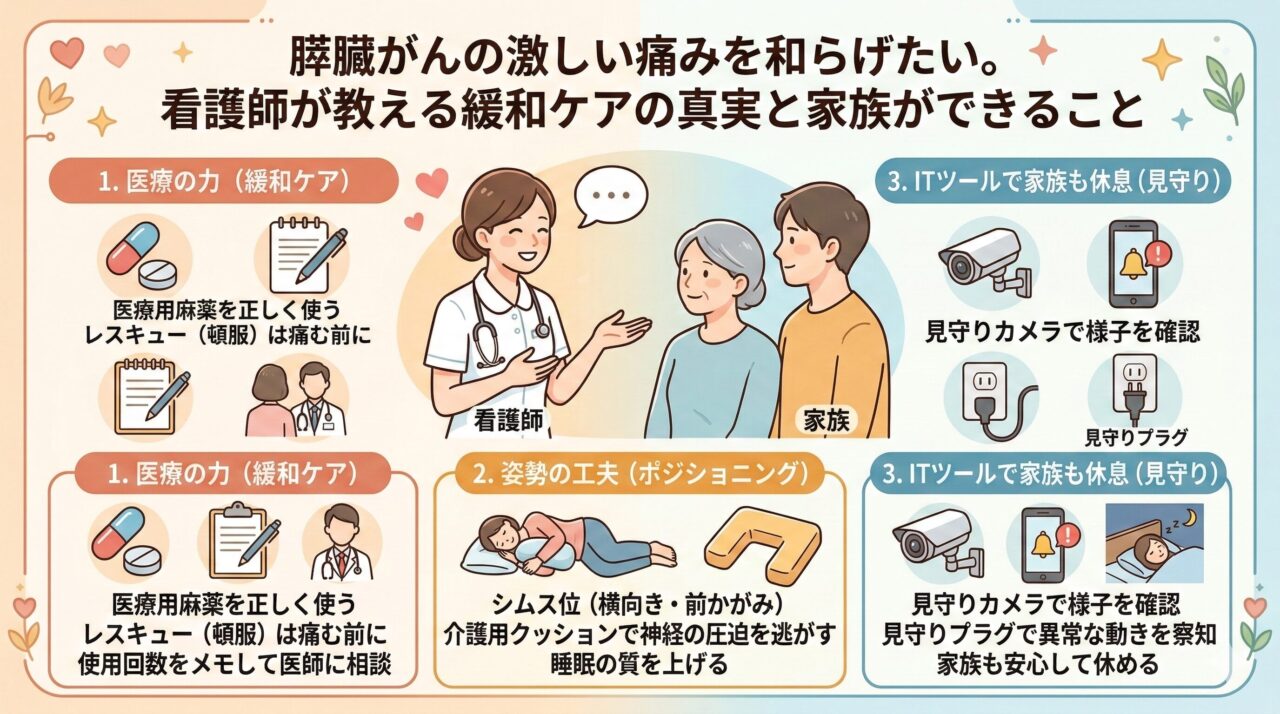 膵臓がんの激しい痛みを和らげたい。
看護師が教える緩和ケアの真実と家族ができること

1. 医療の力（緩和ケア）

医療用麻薬を正しく使う
レスキュー（頓服）は痛む前に

看護師

家族

3. ITツールで家族も休息（見守り）

見守りカメラで様子を確認

見守りプラグ

1. 医療の力（緩和ケア）

医療用麻薬を正しく使う
レスキュー（頓服）は痛む前に
使用回数をメモして医師に相談

2. 姿勢の工夫（ポジショニング）

シムス位（横向き・前かがみ）
介護用クッションで神経の圧迫を逃がす
睡眠の質を上げる

3. ITツールで家族も休息（見守り）

見守りカメラで様子を確認
見守りプラグで異常な動きを察知
家族も安心して休める