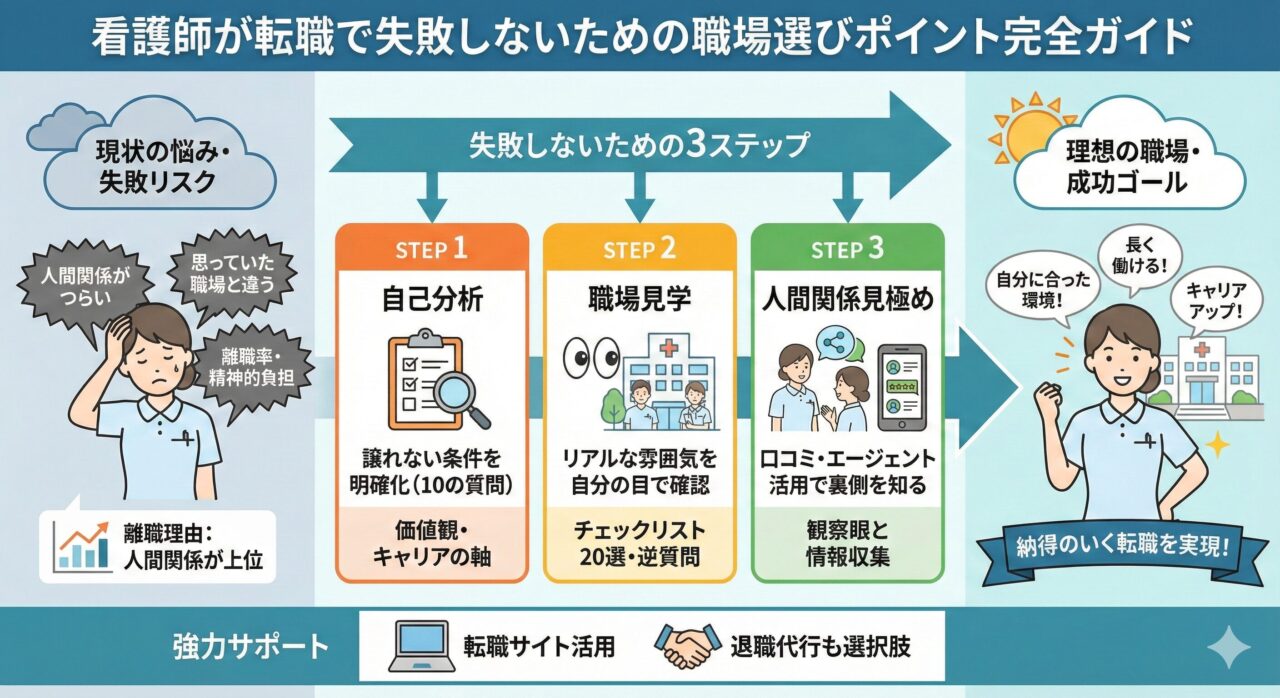 看護師が転職で失敗しないための職場選びポイント完全ガイド

現状の悩み・失敗リスク

人間関係がつらい

思っていた職場と違う

離職率・精神的負担

離職理由：人間関係が上位

失敗しないための3ステップ

STEP 1
自己分析
譲れない条件を明確化（10の質問）
価値観・キャリアの軸

STEP 2
職場見学
リアルな雰囲気を自分の目で確認
チェックリスト20選・逆質問

STEP 3
人間関係見極め
口コミ・エージェント活用で裏側を知る
観察眼と情報収集

理想の職場・成功ゴール

自分に合った環境！

長く働ける！

キャリアアップ！

納得のいく転職を実現！

強力サポート
転職サイト活用
退職代行も選択肢